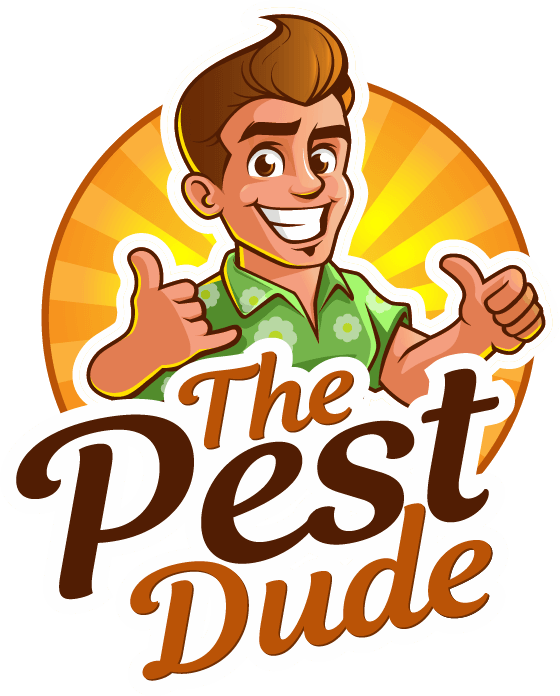 The
Pest
Dude